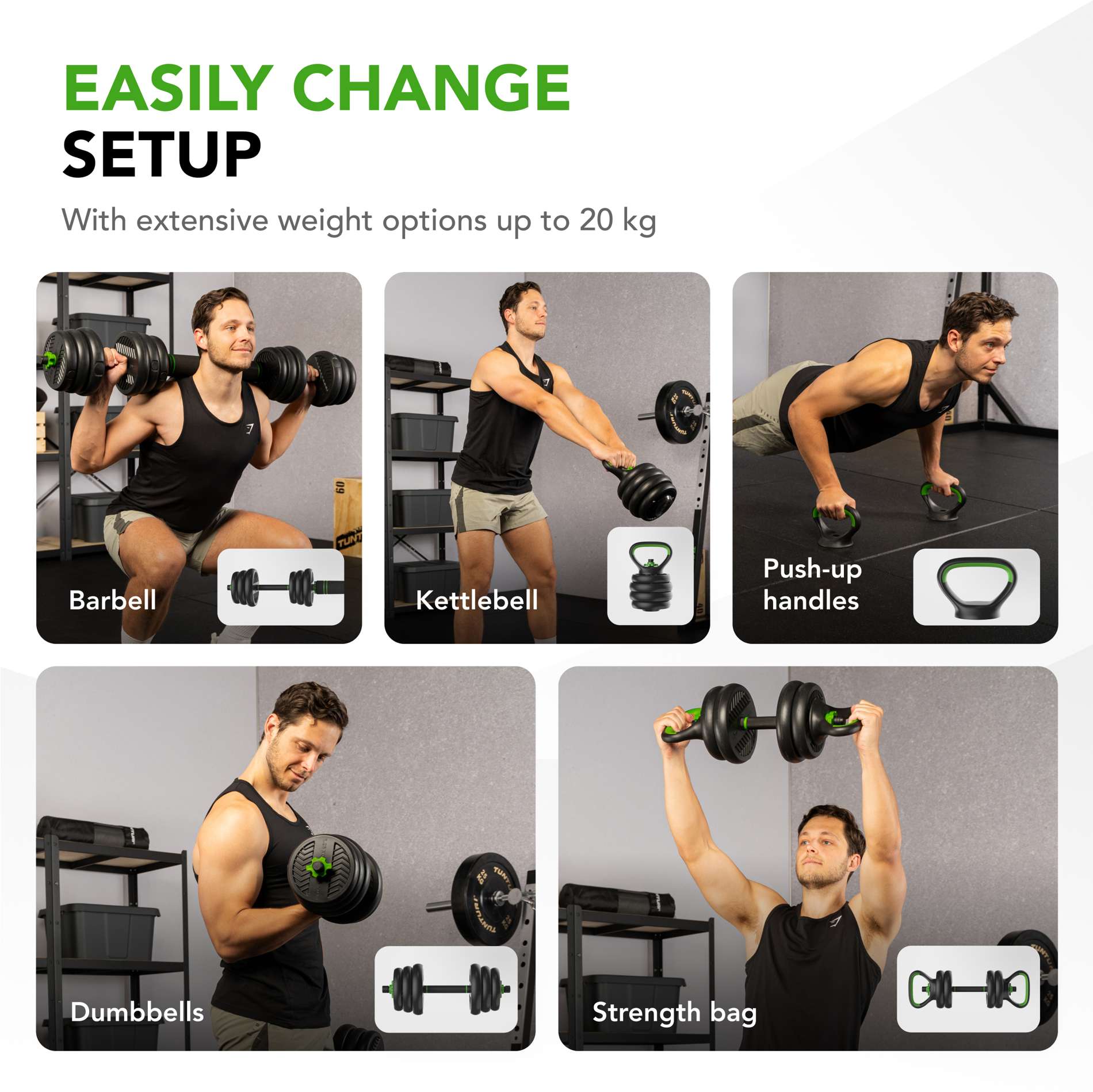 EASILY CHANGE SETUP

With extensive weight options up to 20 kg

Barbell

Kettlebell

Push-up handles

Dumbbells

Strength bag