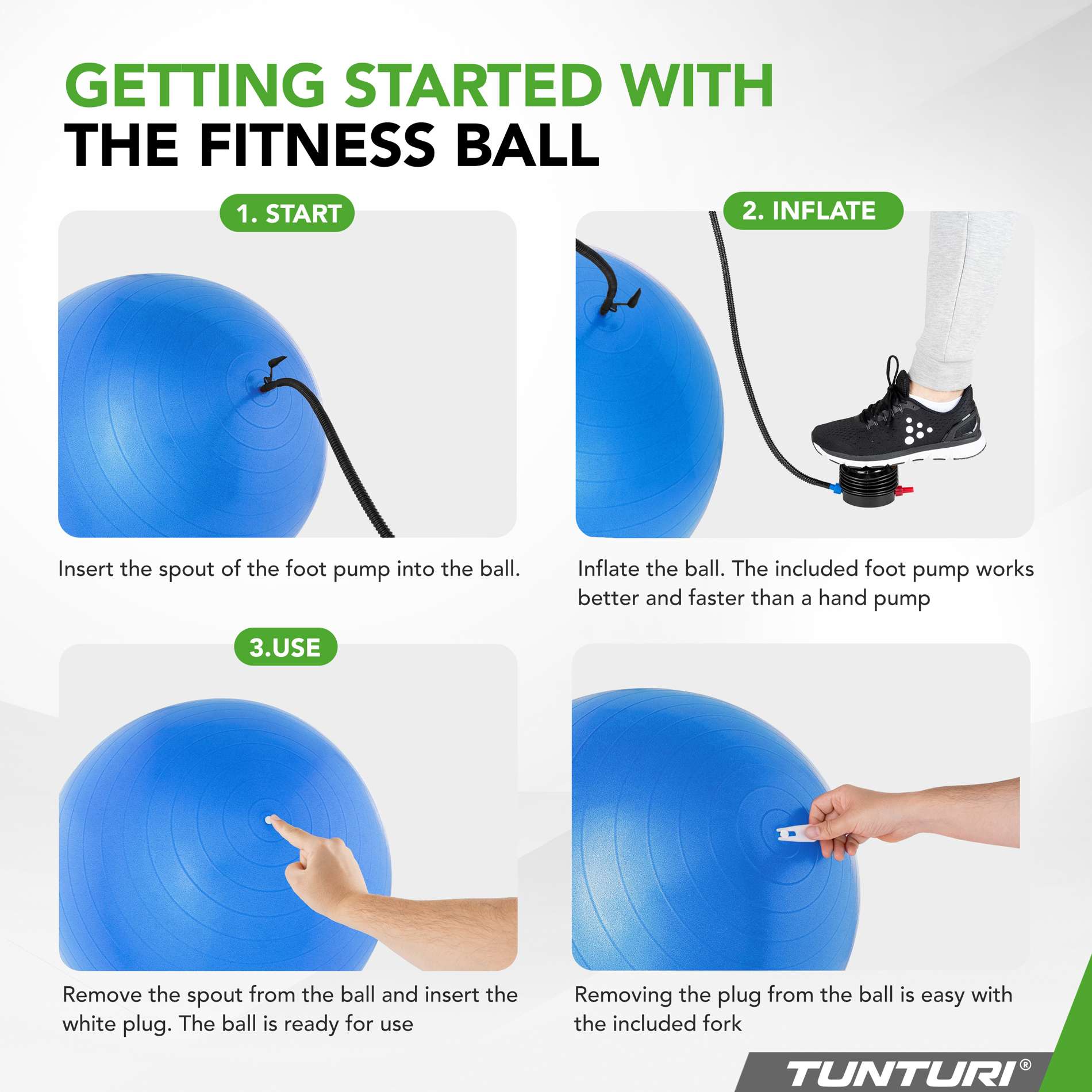 GETTING STARTED WITH
THE FITNESS BALL

1. START

Insert the spout of the foot pump into the ball.

2. INFLATE

Inflate the ball. The included foot pump works better and faster than a hand pump

3.USE

Remove the spout from the ball and insert the white plug. The ball is ready for use

Removing the plug from the ball is easy with the included fork

TUNTURI®