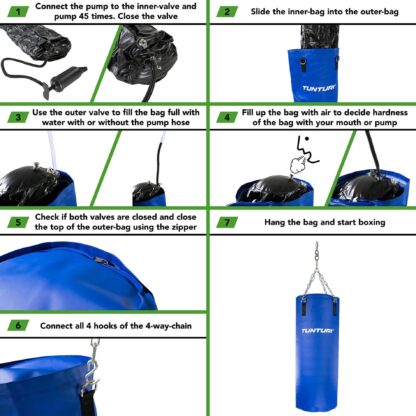 1 Connect the pump to the inner-valve and pump 45 times. Close the valve

2 Slide the inner-bag into the outer-bag

TUNTURI

3 Use the outer valve to fill the bag full with water with or without the pump hose

4 Fill up the bag with air to decide hardness of the bag with your mouth or pump

5 Check if both valves are closed and close the top of the outer-bag using the zipper

7 Hang the bag and start boxing

TUNTURI

6 Connect all 4 hooks of the 4-way-chain